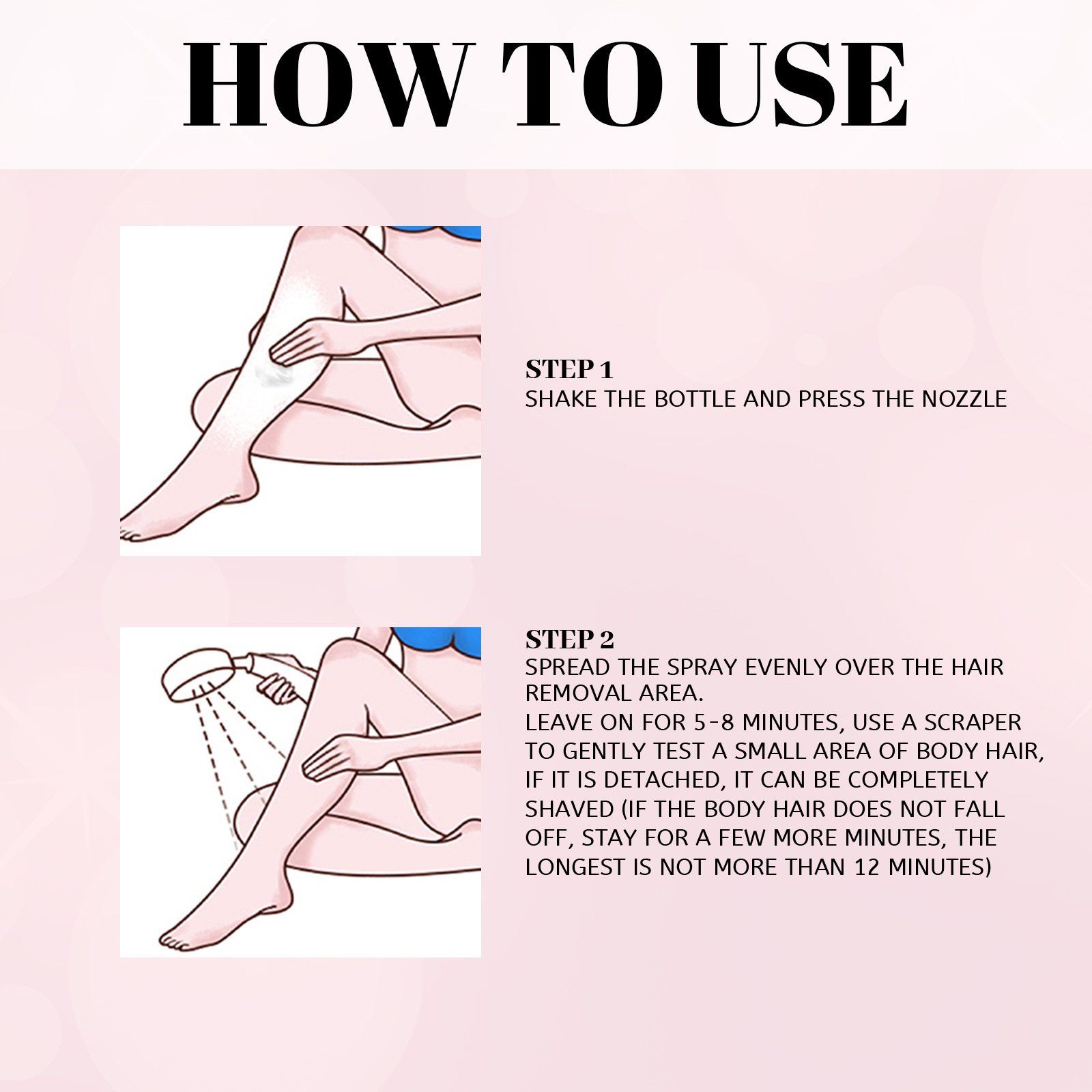 HOW TO USE

STEP 1
SHAKE THE BOTTLE AND PRESS THE NOZZLE

STEP 2
SPREAD THE SPRAY EVENLY OVER THE HAIR REMOVAL AREA.
LEAVE ON FOR 5-8 MINUTES, USE A SCRAPER TO GENTLY TEST A SMALL AREA OF BODY HAIR, IF IT IS DETACHED, IT CAN BE COMPLETELY SHAVED (IF THE BODY HAIR DOES NOT FALL OFF, STAY FOR A FEW MORE MINUTES, THE LONGEST IS NOT MORE THAN 12 MINUTES)